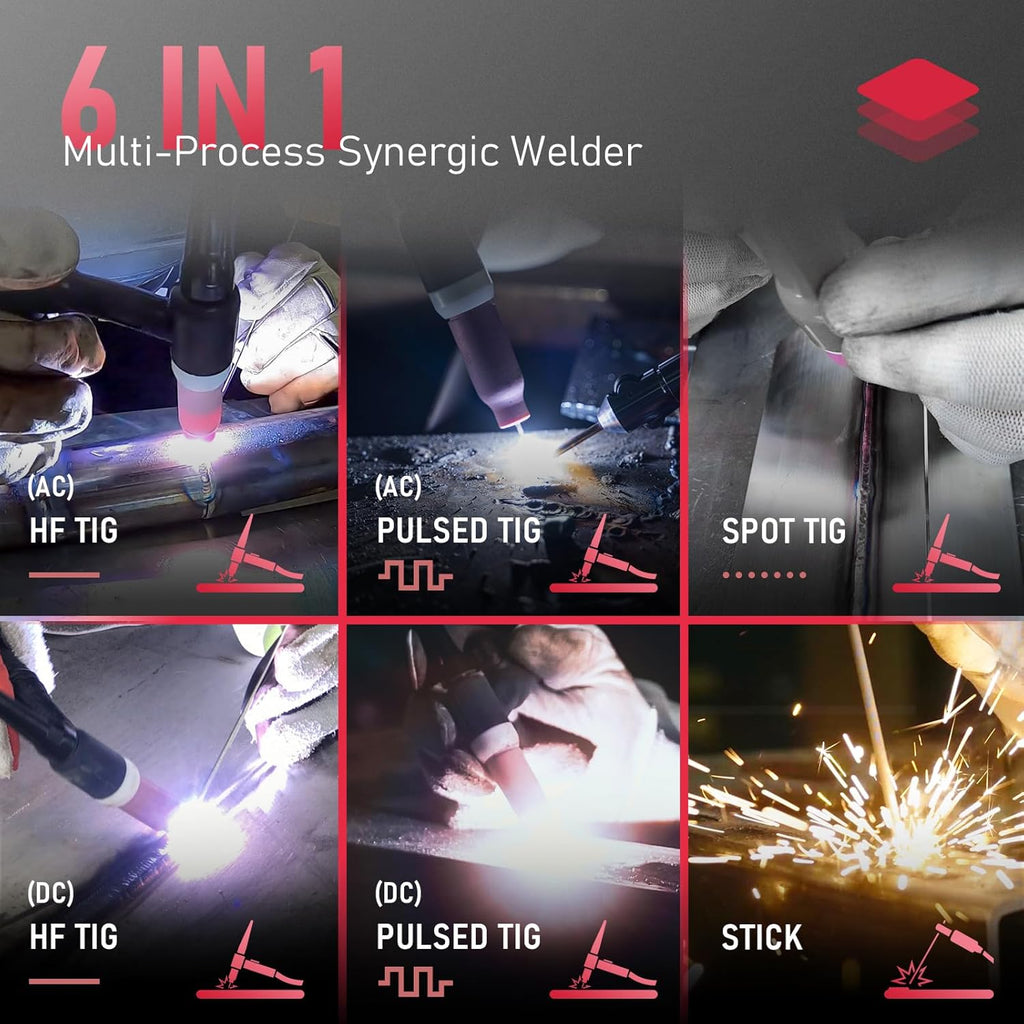 6 IN 1
Multi-Process Synergic Welder

(AC)
HF TIG

(AC)
PULSED TIG

SPOT TIG

(DC)
HF TIG

(DC)
PULSED TIG

STICK