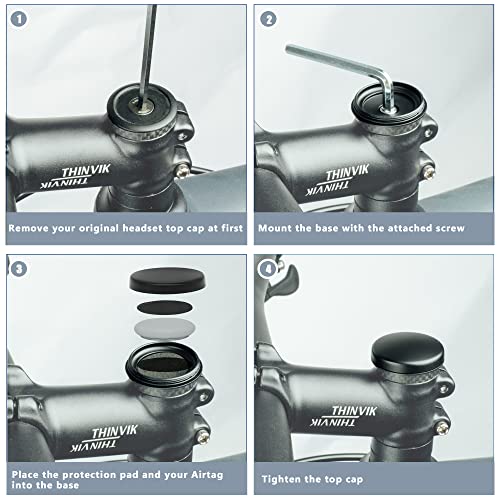 1

THINVIK
THINVIK

Remove your original headset top cap at first

2

THINVIK
THINVIK

Mount the base with the attached screw

3

THINVIK
THINVIK

Place the protection pad and your Airtag into the base

4

THINVIK
THINVIK

Tighten the top cap